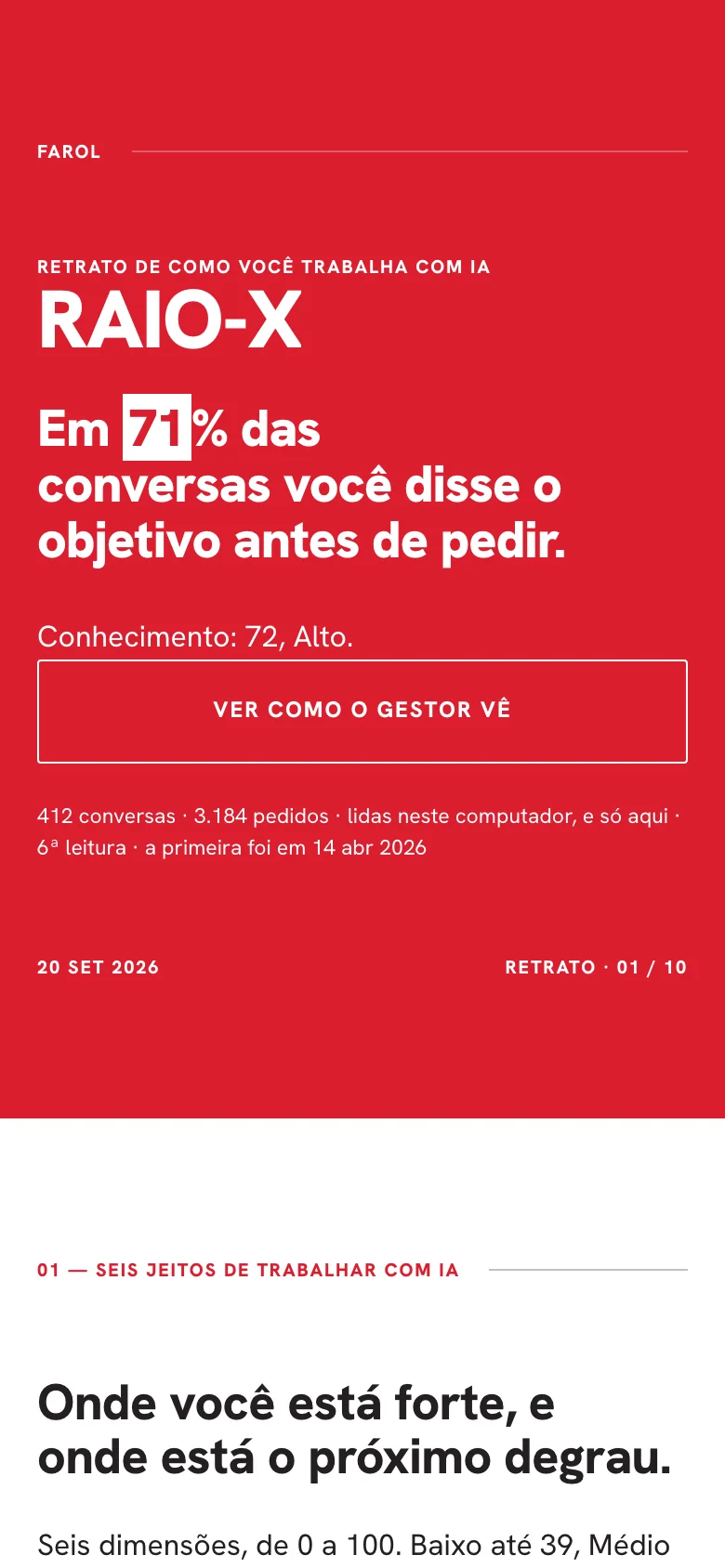 FAROL

RETRATO DE COMO VOCÊ TRABALHA COM IA

RAIO-X

Em 71% das conversas você disse o objetivo antes de pedir.

Conhecimento: 72, Alto.

VER COMO O GESTOR VÊ

412 conversas · 3.184 pedidos · lidas neste computador, e só aqui · 6ª leitura · a primeira foi em 14 abr 2026

20 SET 2026

RETRATO · 01 / 10

01 — SEIS JEITOS DE TRABALHAR COM IA

Onde você está forte, e onde está o próximo degrau.

Seis dimensões, de 0 a 100. Baixo até 39, Médio